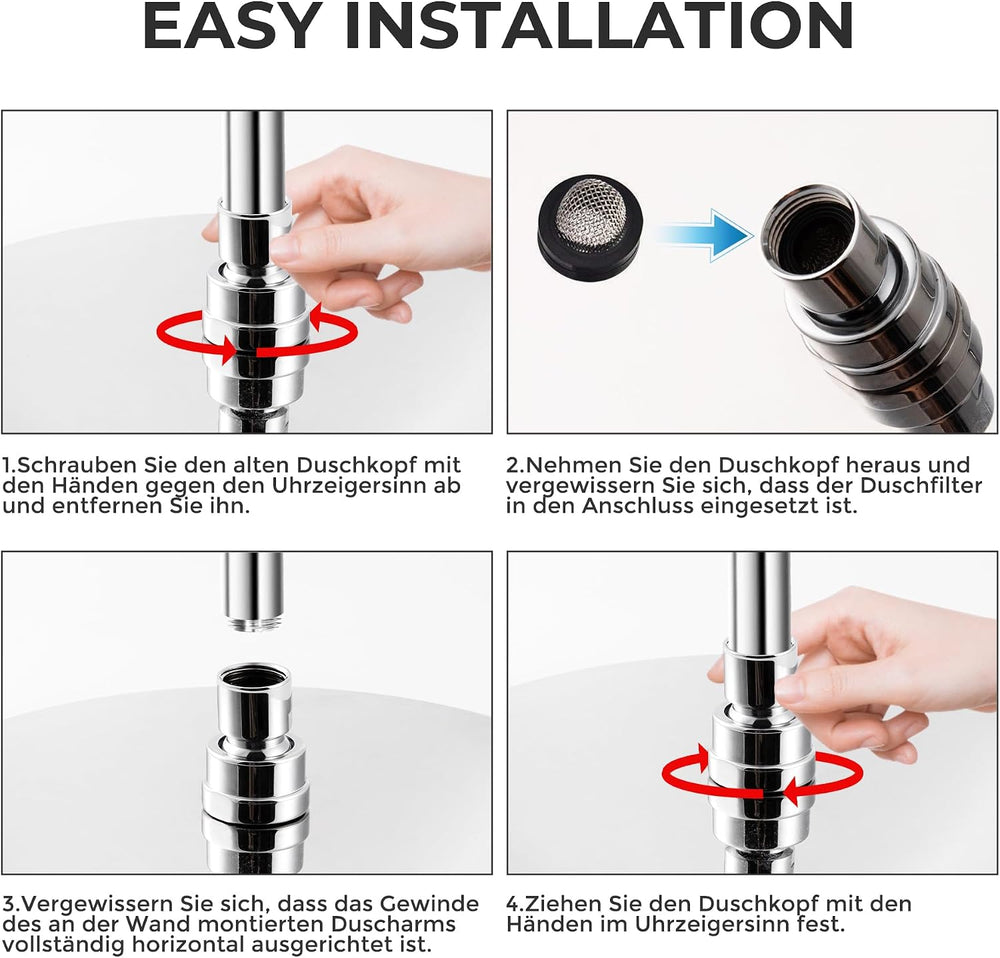 EASY INSTALLATION

1.Schrauben Sie den alten Duschkopf mit den Händen gegen den Uhrzeigersinn ab und entfernen Sie ihn.

2.Nehmen Sie den Duschkopf heraus und vergewissern Sie sich, dass der Duschfilter in den Anschluss eingesetzt ist.

3.Vergewissern Sie sich, dass das Gewinde des an der Wand montierten Duscharms vollständig horizontal ausgerichtet ist.

4.Ziehen Sie den Duschkopf mit den Händen im Uhrzeigersinn fest.