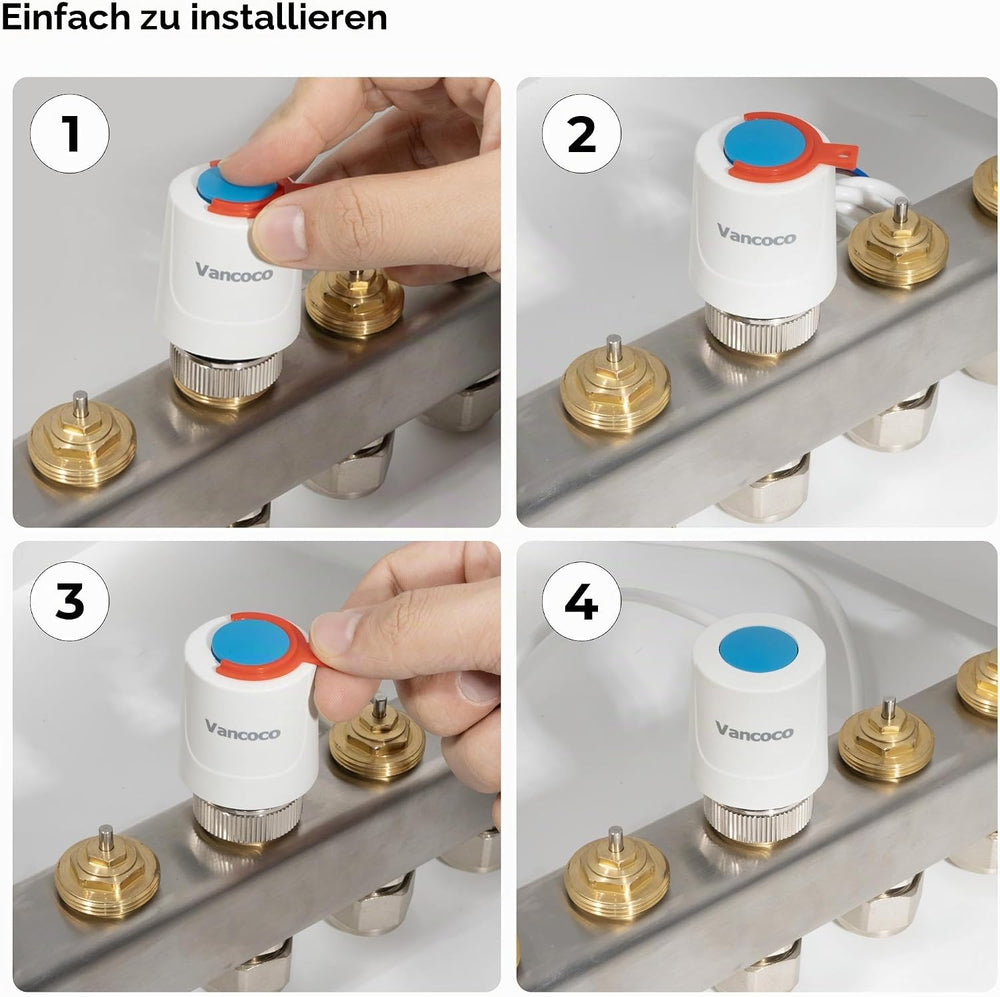 Einfach zu installieren

1

Vancoco

2

Vancoco

3

Vancoco

4

Vancoco